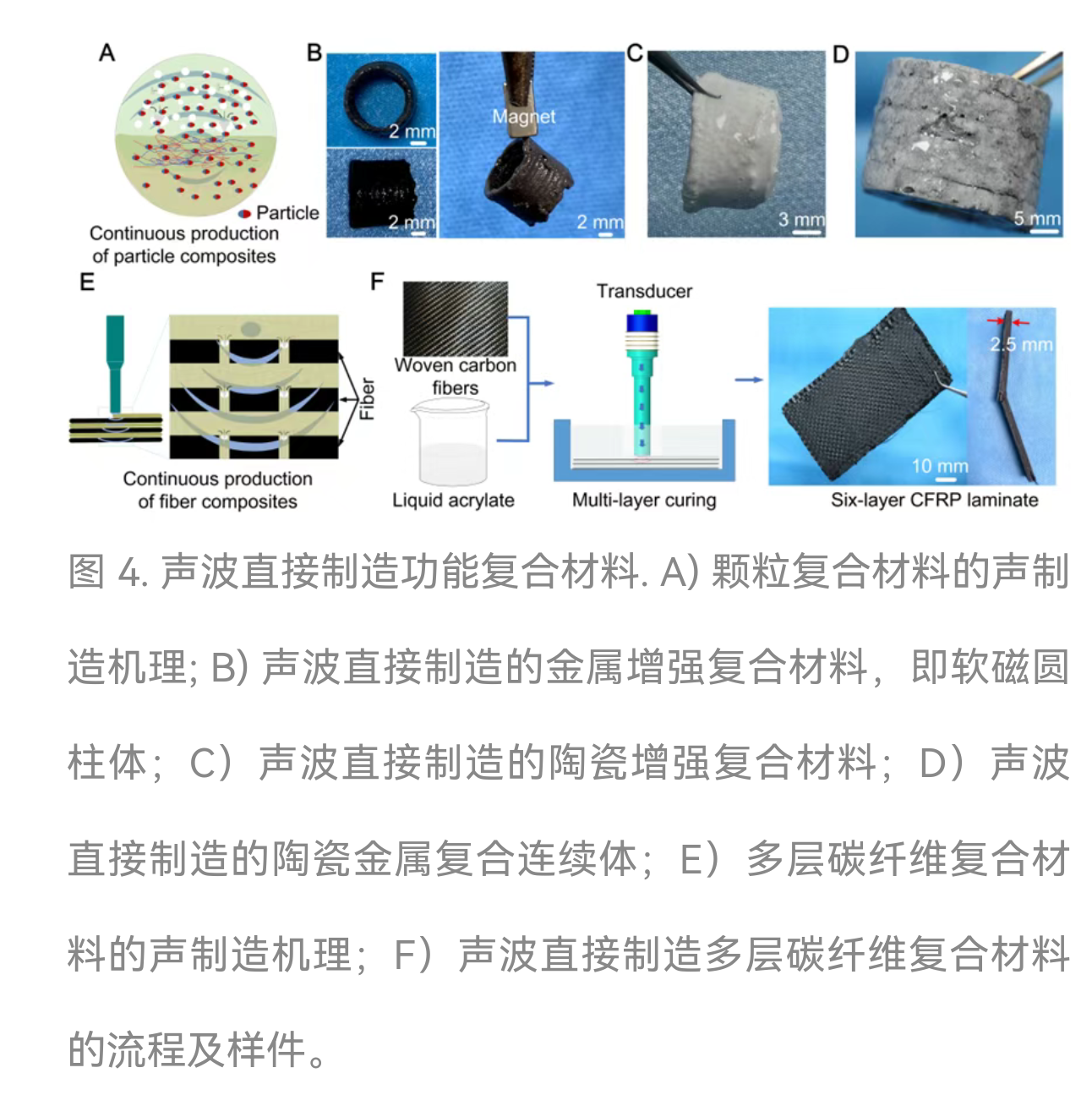 A

Particle

Continuous production of particle composites

B

2 mm

2 mm

Magnet

2 mm

C

3 mm

D

5 mm

E

Fiber

Continuous production of fiber composites

F

Woven carbon fibers

Liquid acrylate

Transducer

Multi-layer curing

2.5 mm

10 mm

Six-layer CFRP laminate

图 4. 声波直接制造功能复合材料. A) 颗粒复合材料的声制造机理; B) 声波直接制造的金属增强复合材料，即软磁圆柱体；C）声波直接制造的陶瓷增强复合材料；D）声波直接制造的陶瓷金属复合连续体；E）多层碳纤维复合材料的声制造机理；F）声波直接制造多层碳纤维复合材料的流程及样件。